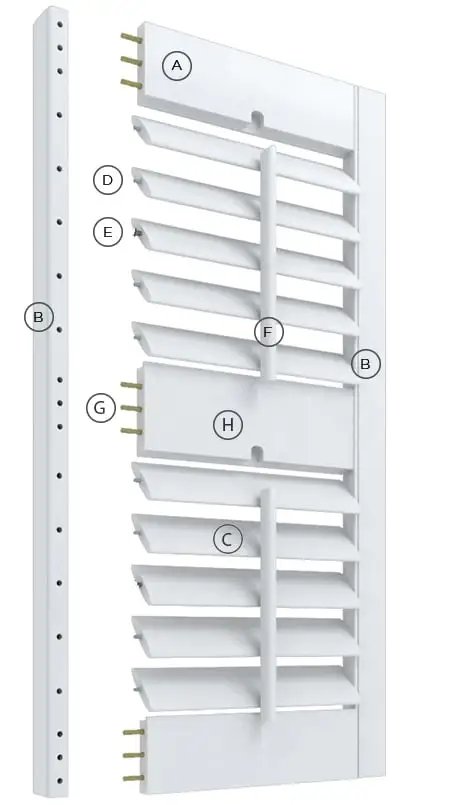 A
D
E
B
F
B
G
H
C